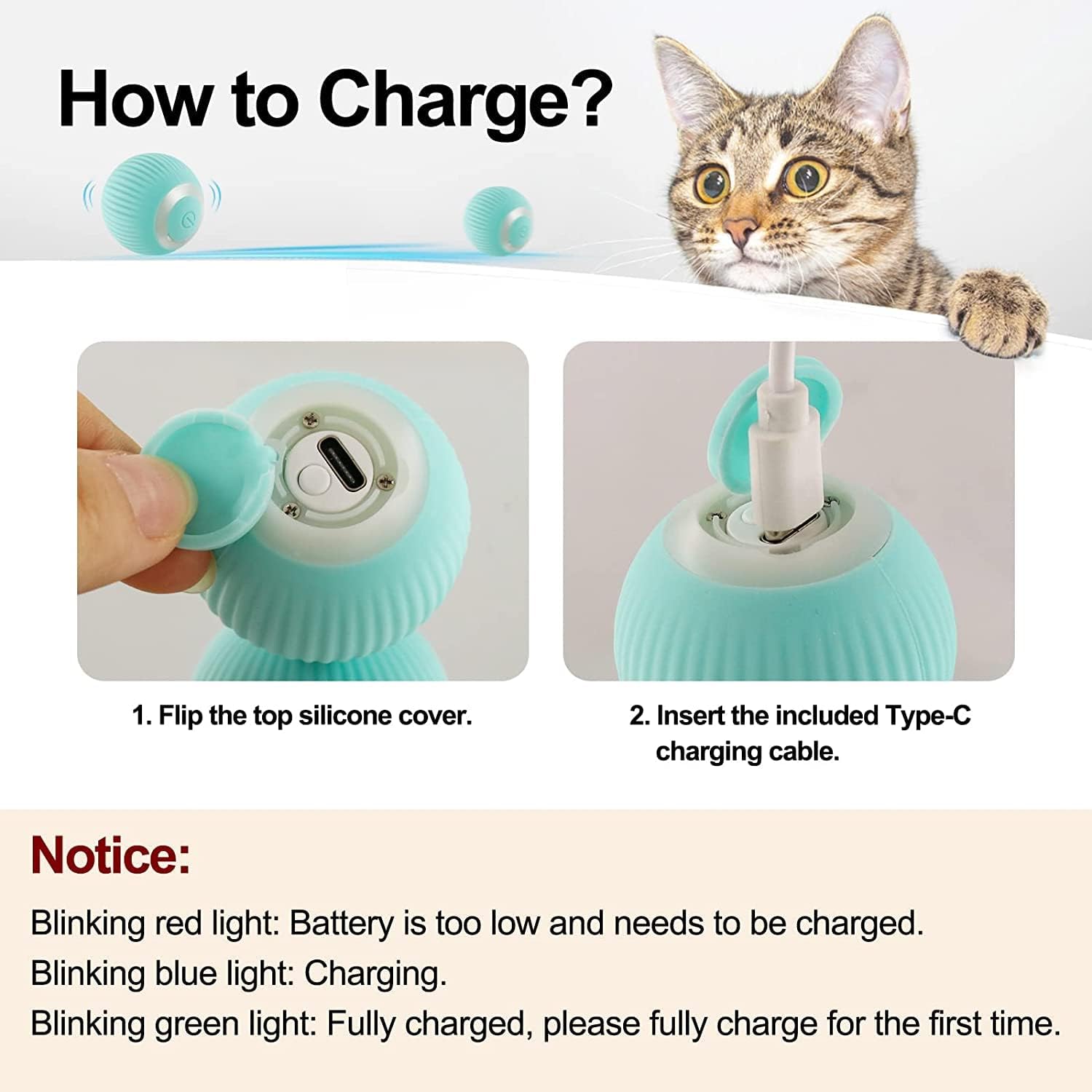 How to Charge?

1. Flip the top silicone cover.

2. Insert the included Type-C charging cable.

Notice:

Blinking red light: Battery is too low and needs to be charged.
Blinking blue light: Charging.
Blinking green light: Fully charged, please fully charge for the first time.